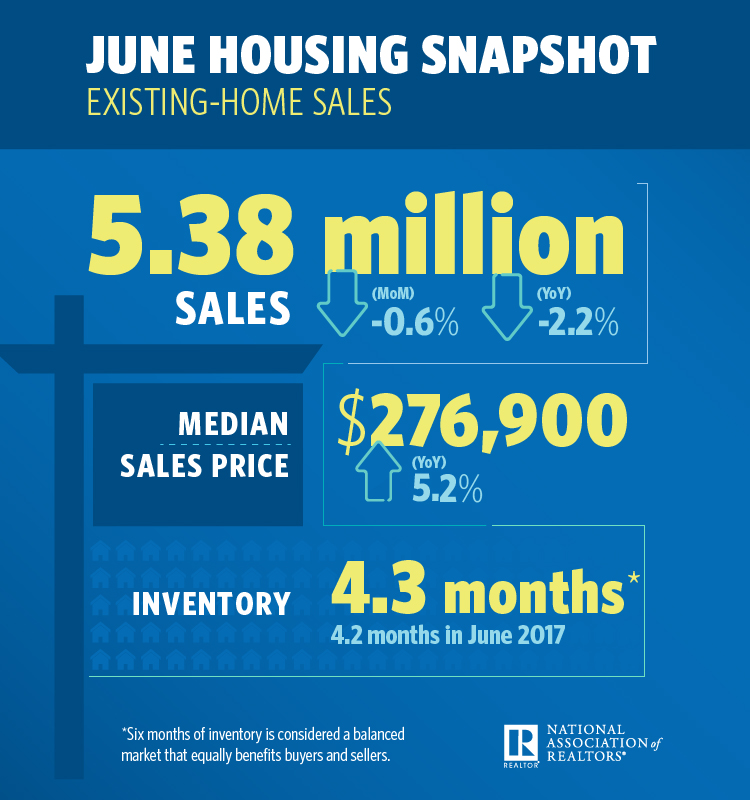 JUNE HOUSING SNAPSHOT
EXISTING-HOME SALES

5.38 million
SALES
(MoM) -0.6%
(YoY) -2.2%

MEDIAN SALES PRICE
$276,900
(YoY) 5.2%

INVENTORY
4.3 months*
4.2 months in June 2017

*Six months of inventory is considered a balanced market that equally benefits buyers and sellers.

R REALTOR®
NATIONAL ASSOCIATION of REALTORS®